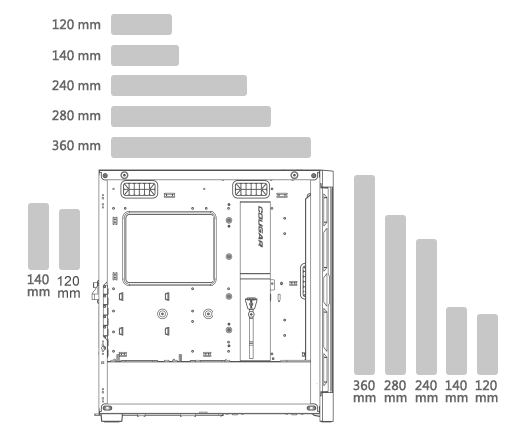 120 mm
140 mm
240 mm
280 mm
360 mm

140 mm
120 mm

COUGAR

360 mm
280 mm
240 mm
140 mm
120 mm